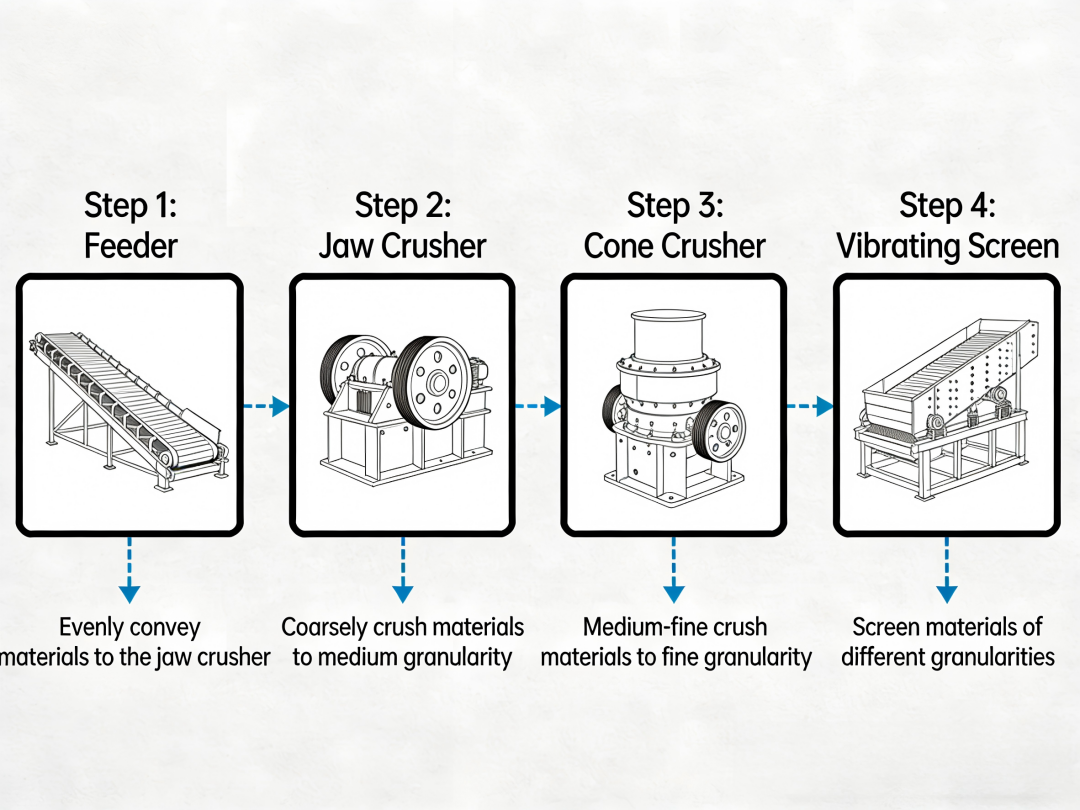 Step 1:
Feeder

Evenly convey materials to the jaw crusher

Step 2:
Jaw Crusher

Coarsely crush materials to medium granularity

Step 3:
Cone Crusher

Medium-fine crush materials to fine granularity

Step 4:
Vibrating Screen

Screen materials of different granularities